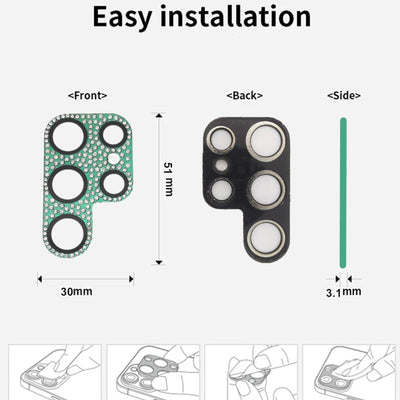 Easy installation

<Front>

<Back>

<Side>

51 mm

30mm

3.1mm