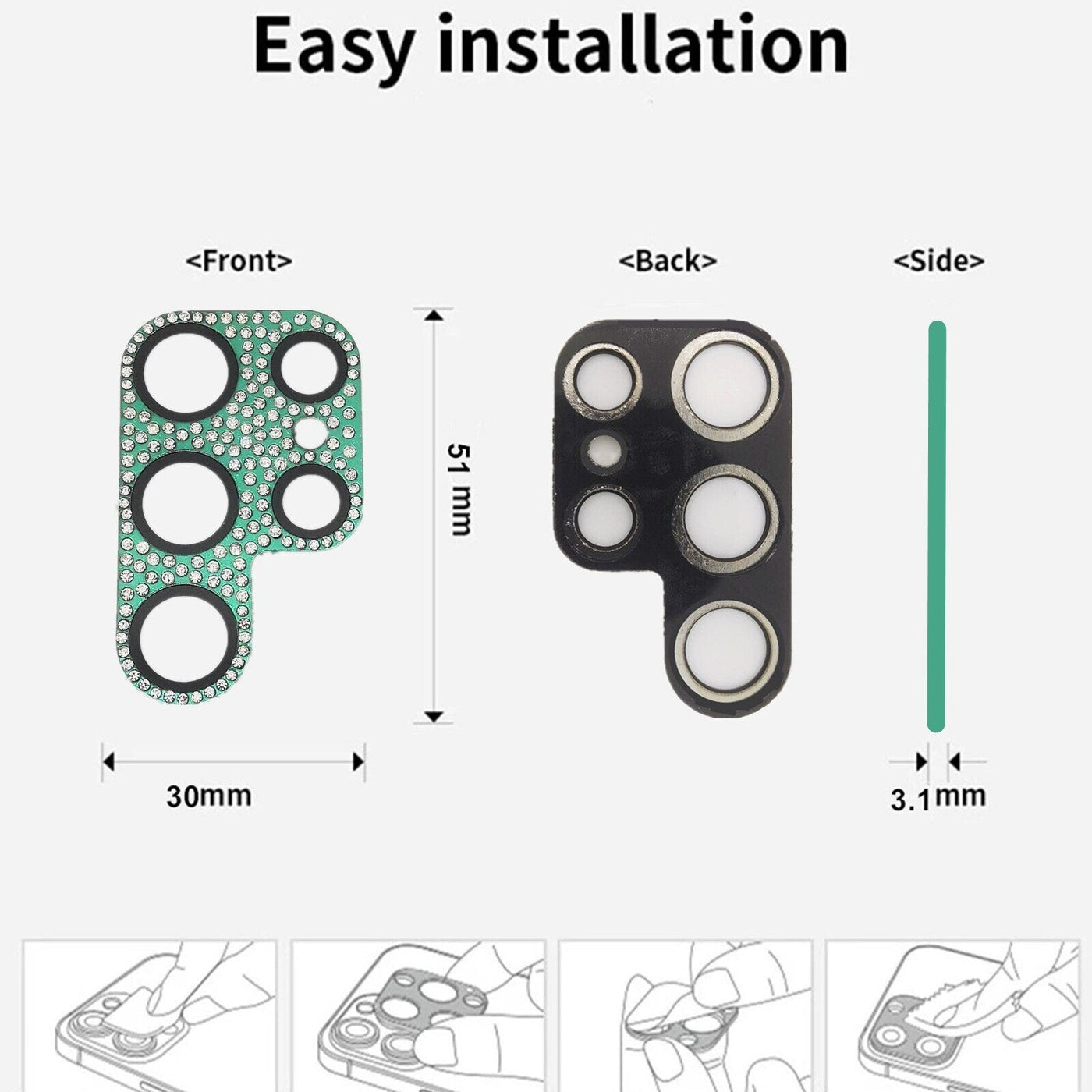 Easy installation

<Front>

<Back>

<Side>

51 mm

30mm

3.1mm