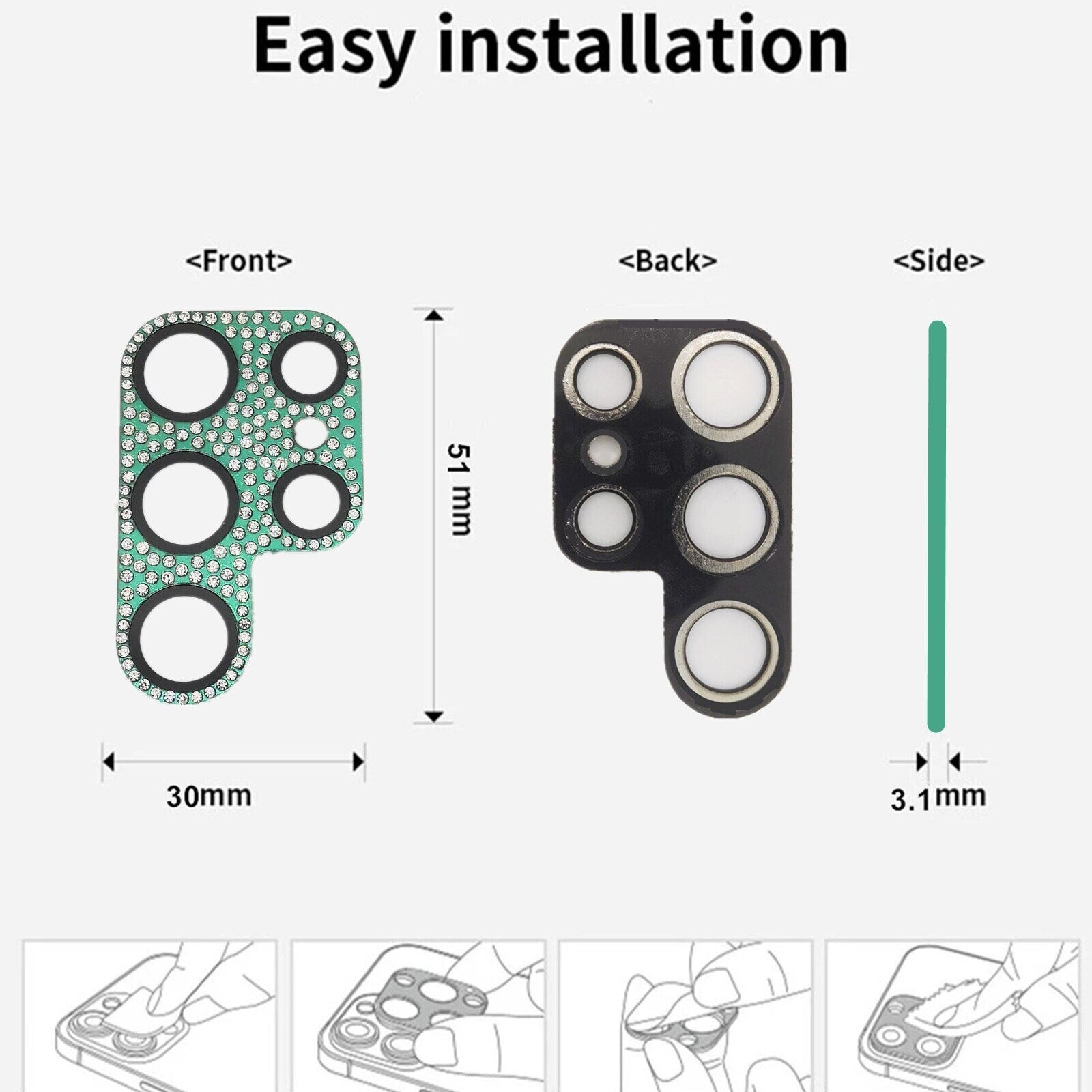 Easy installation

<Front>

<Back>

<Side>

51 mm

30mm

3.1mm